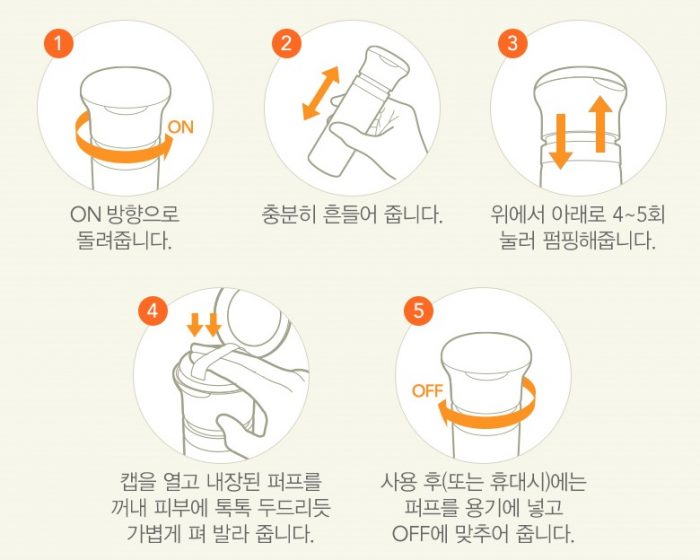 1

ON

ON 방향으로 돌려줍니다.

2

충분히 흔들어 줍니다.

3

위에서 아래로 4~5회 눌러 펌핑해줍니다.

4

캡을 열고 내장된 퍼프를 꺼내 피부에 톡톡 두드리듯 가볍게 펴 발라 줍니다.

5

OFF

사용 후(또는 휴대시)에는 퍼프를 용기에 넣고 OFF에 맞추어 줍니다.